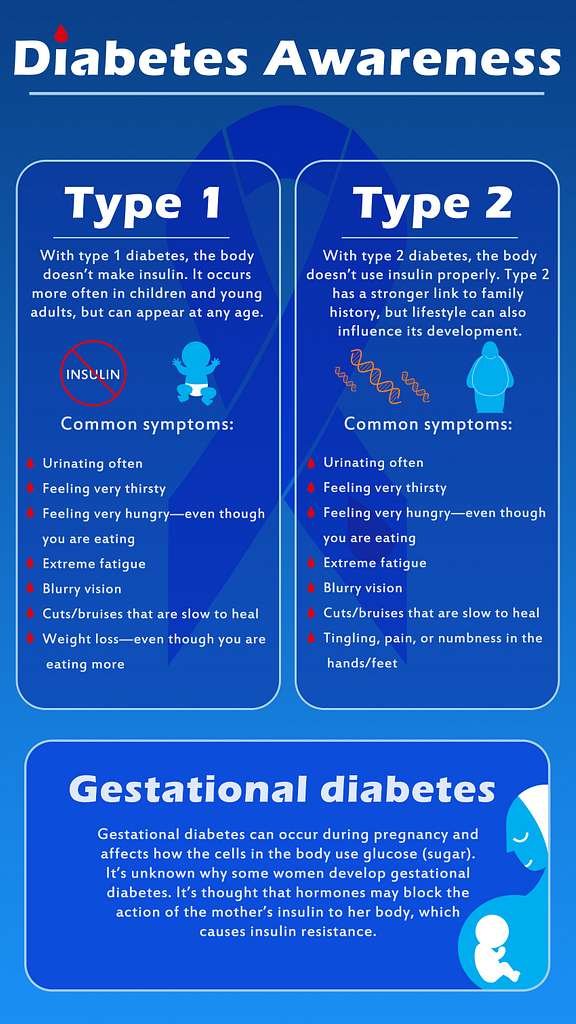 Diabetes Awareness

Type 1

With type 1 diabetes, the body doesn't make insulin. It occurs more often in children and young adults, but can appear at any age.

INSULIN

Common symptoms:

Urinating often
Feeling very thirsty
Feeling very hungry—even though you are eating
Extreme fatigue
Blurry vision
Cuts/bruises that are slow to heal
Weight loss—even though you are eating more

Type 2

With type 2 diabetes, the body doesn't use insulin properly. Type 2 has a stronger link to family history, but lifestyle can also influence its development.

Common symptoms:

Urinating often
Feeling very thirsty
Feeling very hungry—even though you are eating
Extreme fatigue
Blurry vision
Cuts/bruises that are slow to heal
Tingling, pain, or numbness in the hands/feet

Gestational diabetes

Gestational diabetes can occur during pregnancy and affects how the cells in the body use glucose (sugar). It's unknown why some women develop gestational diabetes. It's thought that hormones may block the action of the mother's insulin to her body, which causes insulin resistance.